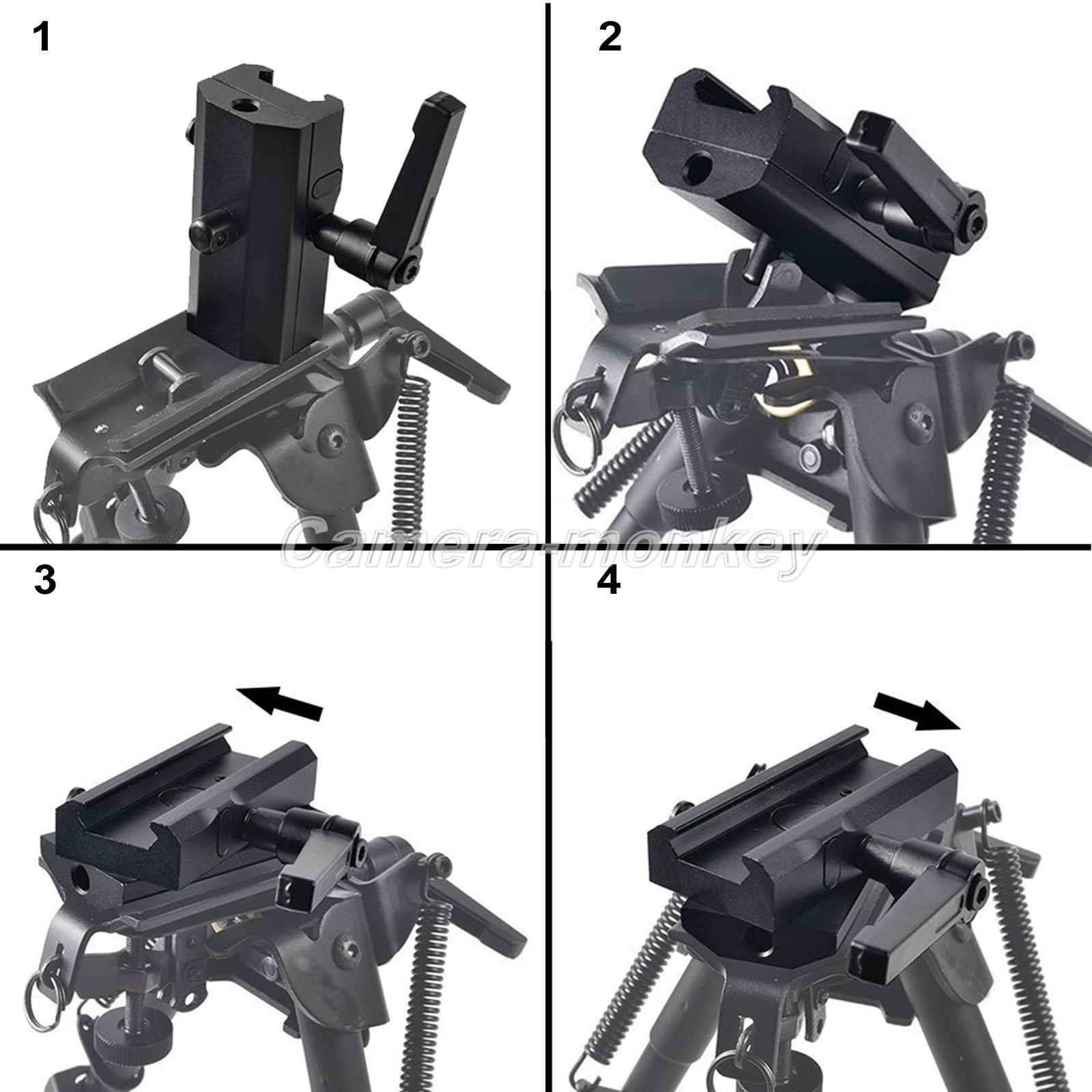 1

2

Camera-monkey

3

4